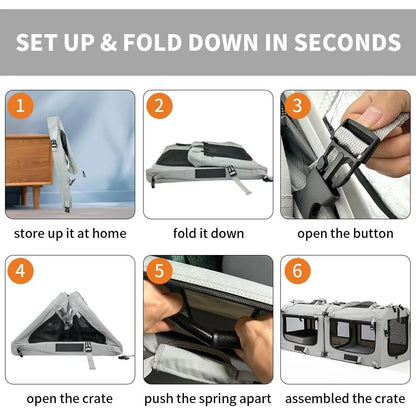 SET UP & FOLD DOWN IN SECONDS

1
store up it at home

2
fold it down

3
open the button

4
open the crate

5
push the spring apart

6
assembled the crate