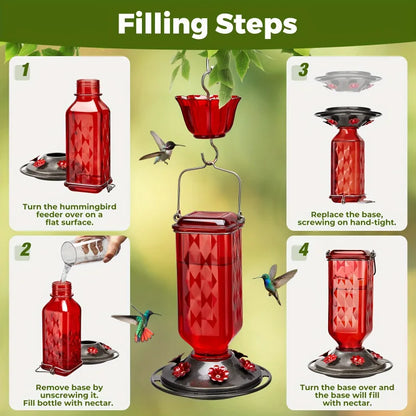 Filling Steps

1

Turn the hummingbird feeder over on a flat surface.

2

Remove base by unscrewing it. Fill bottle with nectar.

3

Replace the base, screwing on hand-tight.

4

Turn the base over and the base will fill with nectar.